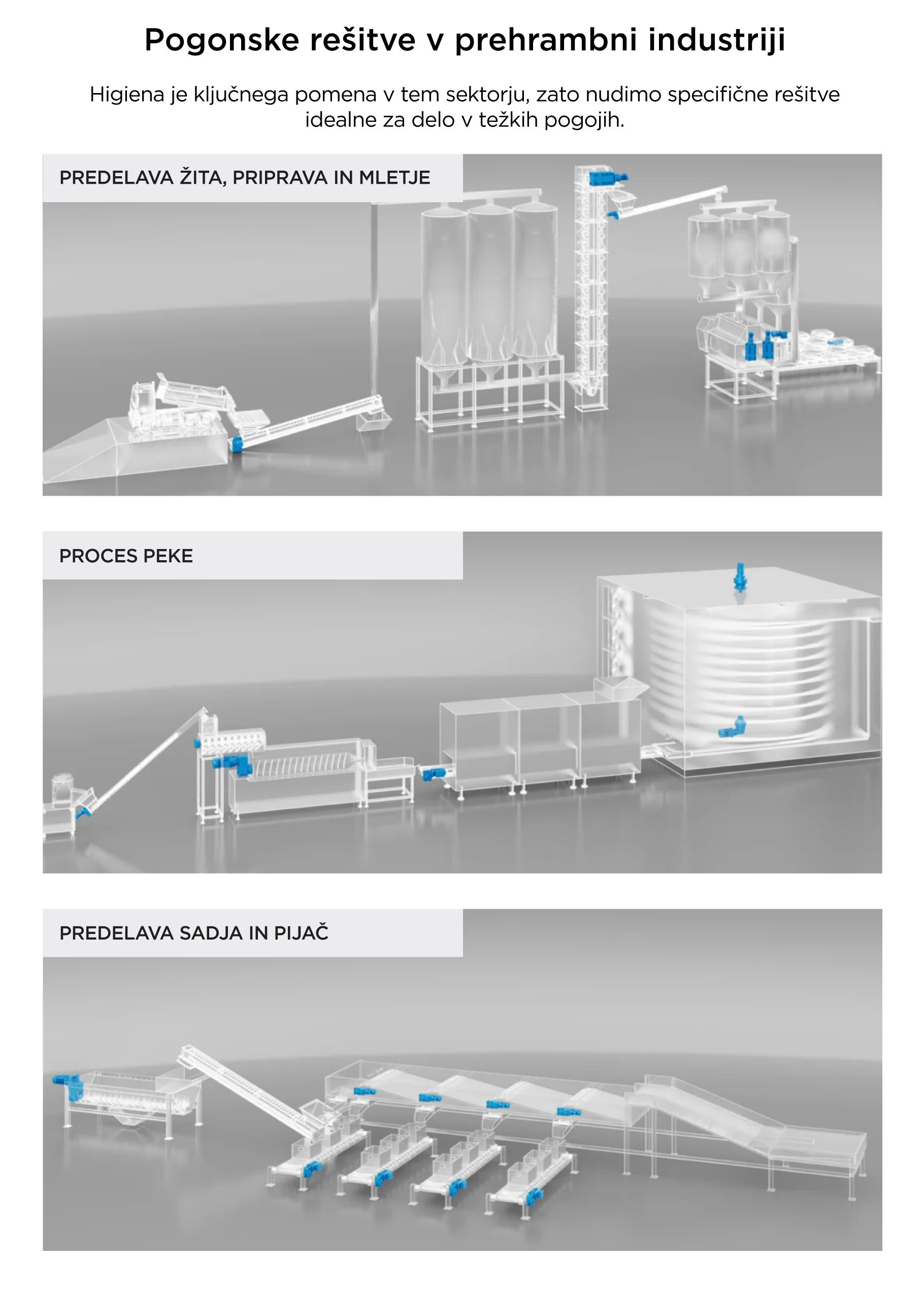 Pogonske rešitve v prehrambni industriji

Higiena je ključnega pomena v tem sektorju, zato nudimo specifične rešitve idealne za delo v težkih pogojih.

PREDELAVA ŽITA, PRIPRAVA IN MLETJE

PROCES PEKE

PREDELAVA SADJA IN PIJAČ